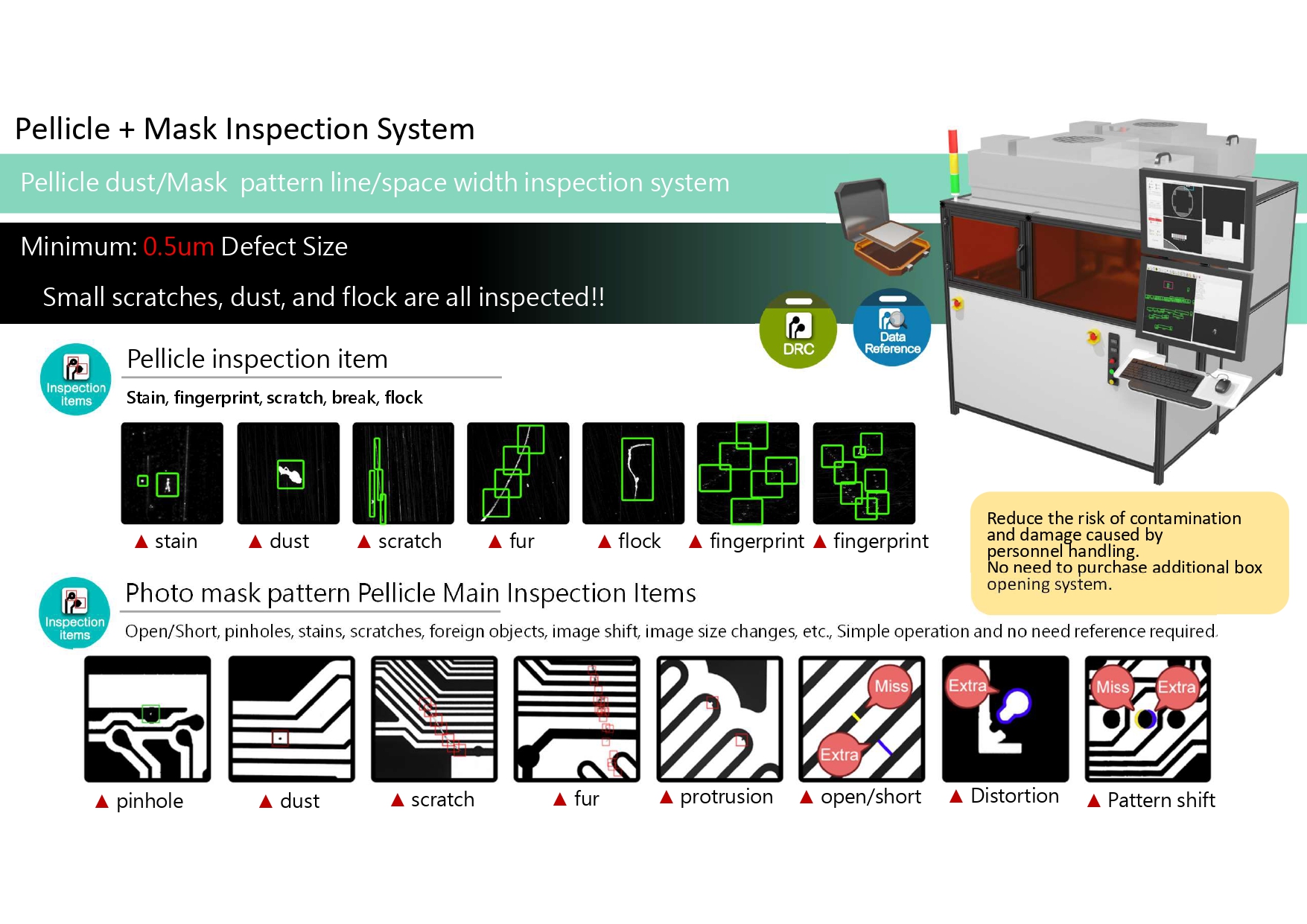 Pellicle + Mask Inspection System

Pellicle dust/Mask pattern line/space width inspection system

Minimum: 0.5um Defect Size

Small scratches, dust, and flock are all inspected!!

DRC

Data Reference

Inspection items

Pellicle inspection item

Stain, fingerprint, scratch, break, flock

▲ stain ▲ dust ▲ scratch ▲ fur ▲ flock ▲ fingerprint ▲ fingerprint

Reduce the risk of contamination and damage caused by personnel handling.
No need to purchase additional box opening system.

Inspection items

Photo mask pattern Pellicle Main Inspection Items

Open/Short, pinholes, stains, scratches, foreign objects, image shift, image size changes, etc., Simple operation and no need reference required.

Miss Extra Extra Miss Extra

▲ pinhole ▲ dust ▲ scratch ▲ fur ▲ protrusion ▲ open/short ▲ Distortion ▲ Pattern shift